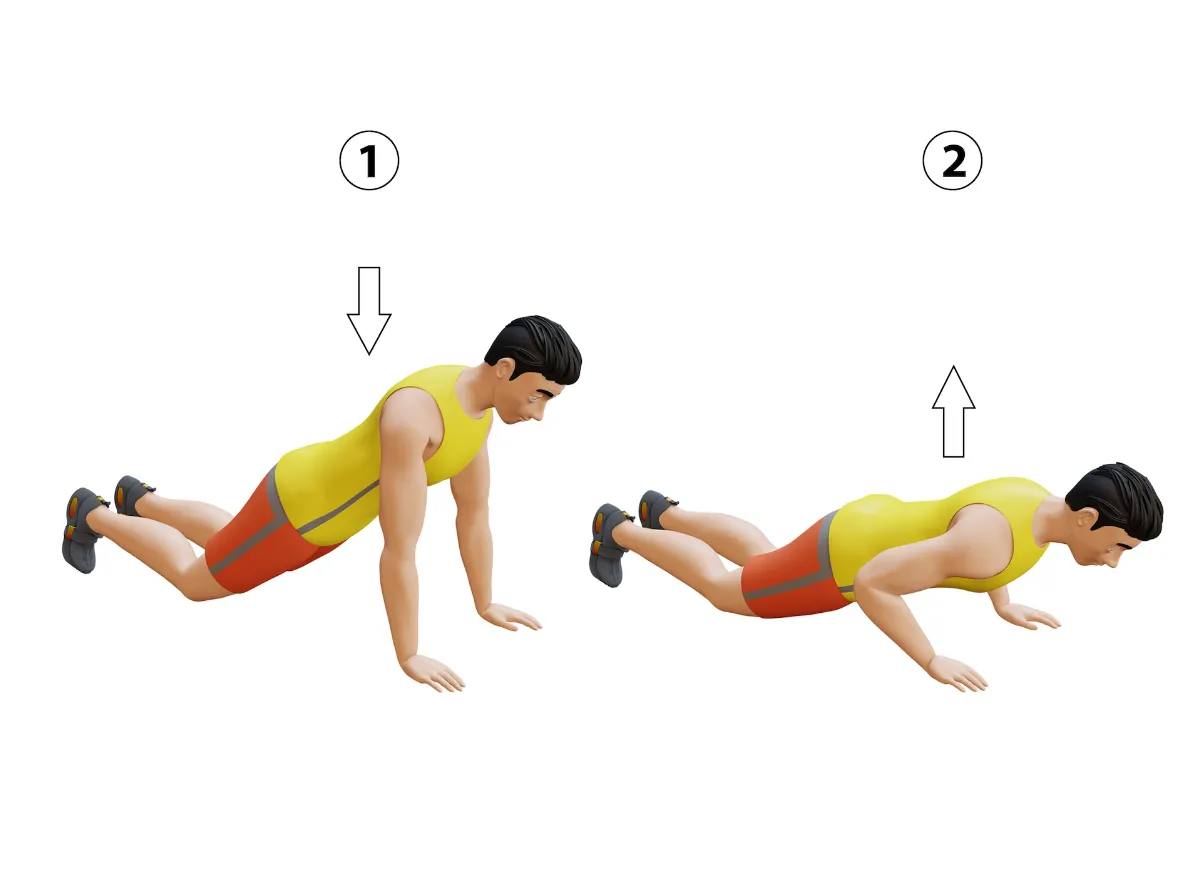 1

2